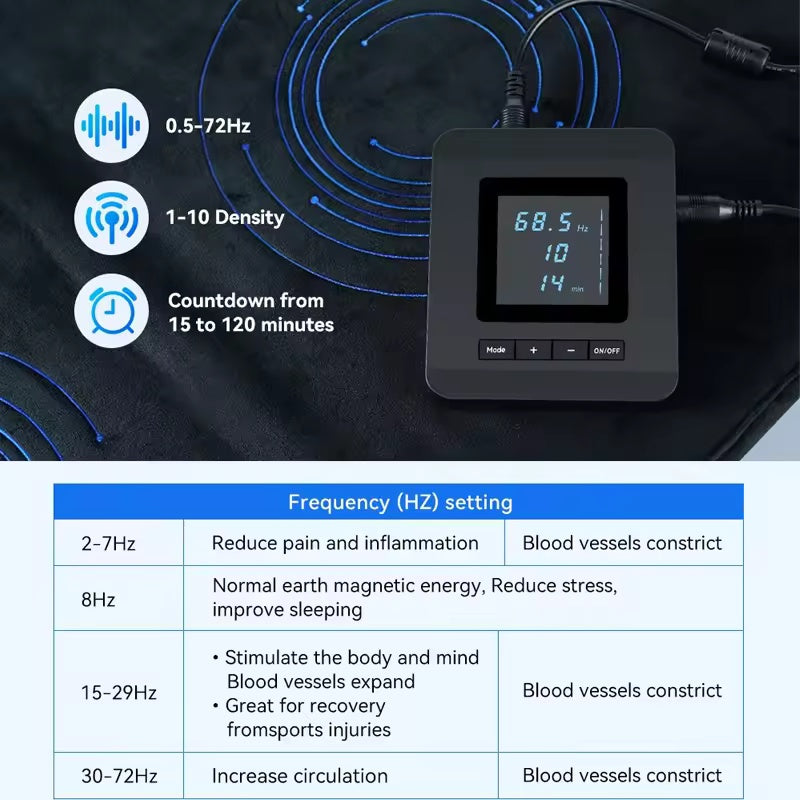 0.5-72Hz

1-10 Density

Countdown from 15 to 120 minutes

68.5 Hz
10
14 min

Mode + − ON/OFF

| Frequency (HZ) setting | | |
|---|---|---|
| 2-7Hz | Reduce pain and inflammation | Blood vessels constrict |
| 8Hz | Normal earth magnetic energy, Reduce stress, improve sleeping | |
| 15-29Hz | • Stimulate the body and mind Blood vessels expand • Great for recovery fromsports injuries | Blood vessels constrict |
| 30-72Hz | Increase circulation | Blood vessels constrict |